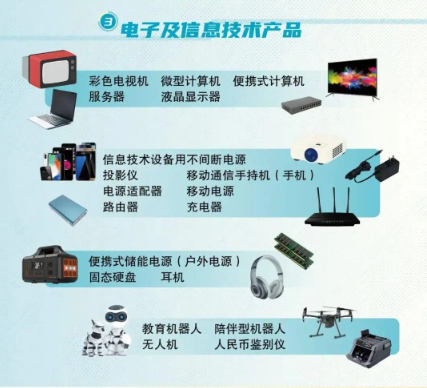 ③ 电子及信息技术产品

彩色电视机　微型计算机　便携式计算机
服务器　液晶显示器

信息技术设备用不间断电源
投影仪　移动通信手持机（手机）
电源适配器　移动电源
路由器　充电器

便携式储能电源（户外电源）
固态硬盘　耳机

教育机器人　陪伴型机器人
无人机　人民币鉴别仪