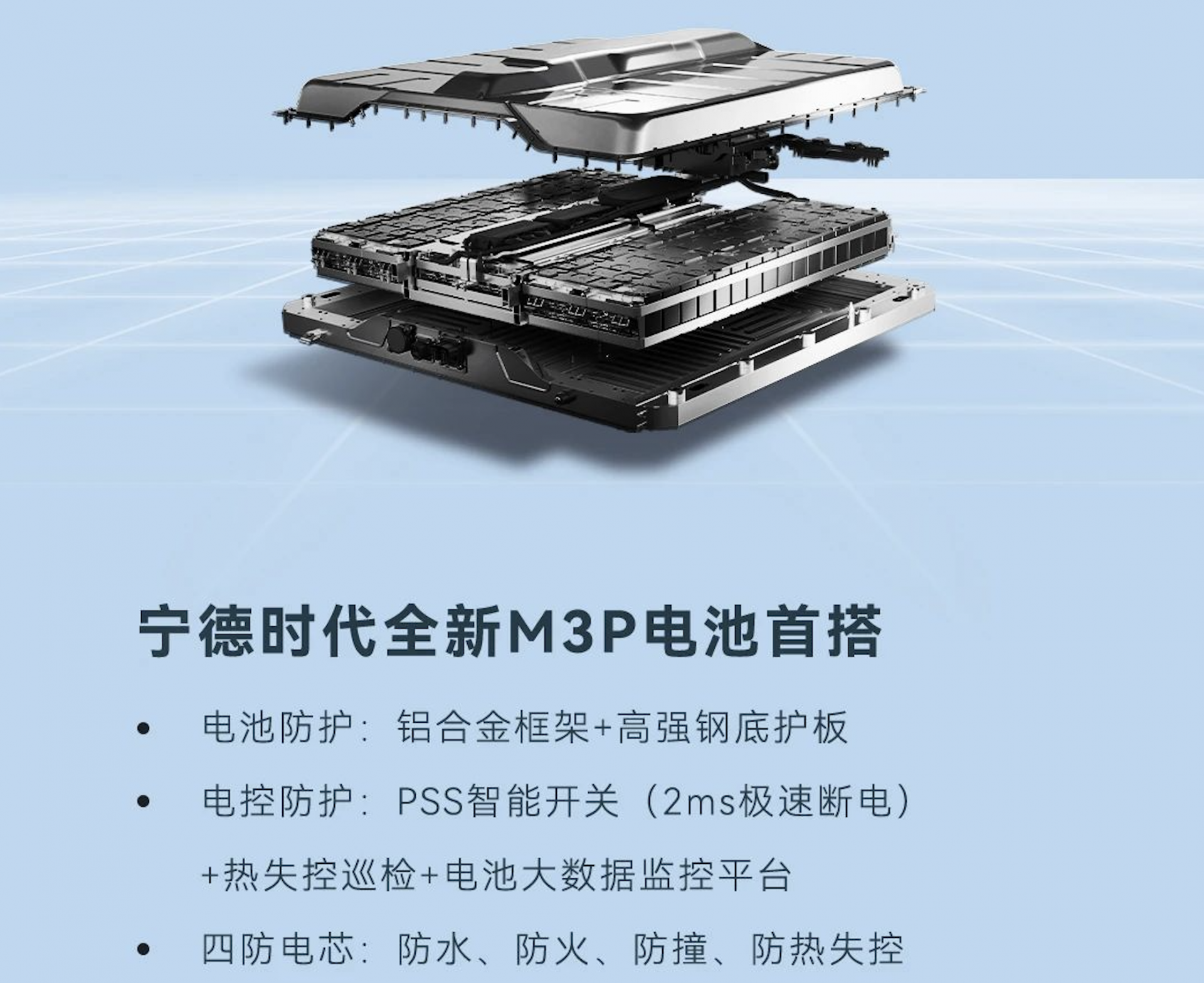 宁德时代全新M3P电池首搭

• 电池防护：铝合金框架+高强钢底护板

• 电控防护：PSS智能开关（2ms极速断电）+热失控巡检+电池大数据监控平台

• 四防电芯：防水、防火、防撞、防热失控