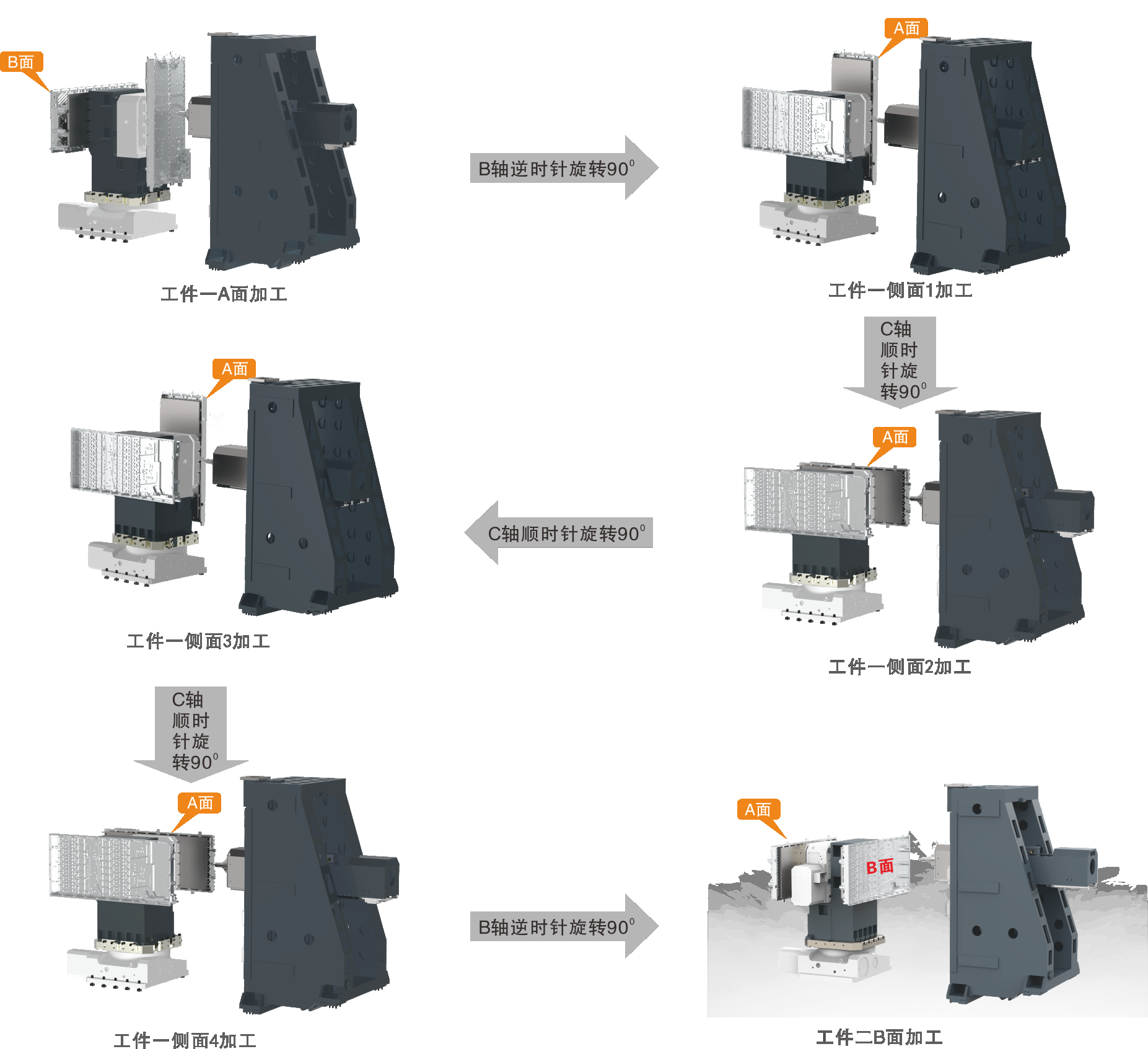 B面

工件一A面加工

B轴逆时针旋转90°

A面

工件一侧面1加工

C轴顺时针旋转90°

A面

工件一侧面2加工

C轴顺时针旋转90°

A面

工件一侧面3加工

C轴顺时针旋转90°

A面

工件一侧面4加工

B轴逆时针旋转90°

A面

B面

工件二B面加工